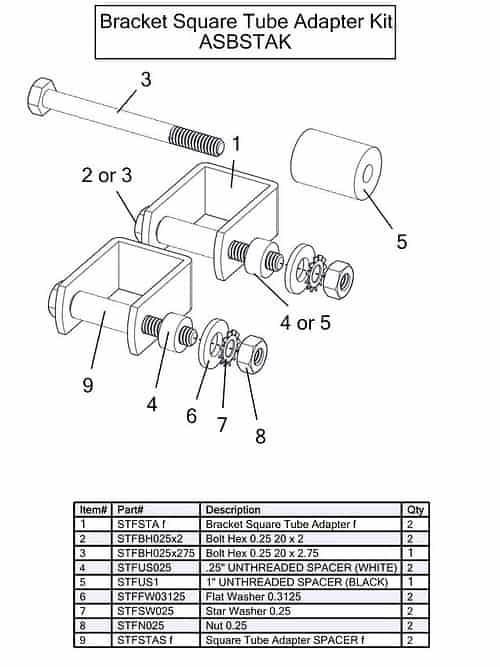 Bracket Square Tube Adapter Kit
ASBSTAK

3

1

2 or 3

5

4 or 5

9

4

6

7

8

| Item# | Part# | Description | Qty |
|---|---|---|---|
| 1 | STFSTA f | Bracket Square Tube Adapter f | 2 |
| 2 | STFBH025x2 | Bolt Hex 0.25 20 x 2 | 2 |
| 3 | STFBH025x275 | Bolt Hex 0.25 20 x 2.75 | 1 |
| 4 | STFUS025 | .25" UNTHREADED SPACER (WHITE) | 2 |
| 5 | STFUS1 | 1" UNTHREADED SPACER (BLACK) | 1 |
| 6 | STFFW03125 | Flat Washer 0.3125 | 2 |
| 7 | STFSW025 | Star Washer 0.25 | 2 |
| 8 | STFN025 | Nut 0.25 | 2 |
| 9 | STFSTAS f | Square Tube Adapter SPACER f | 2 |