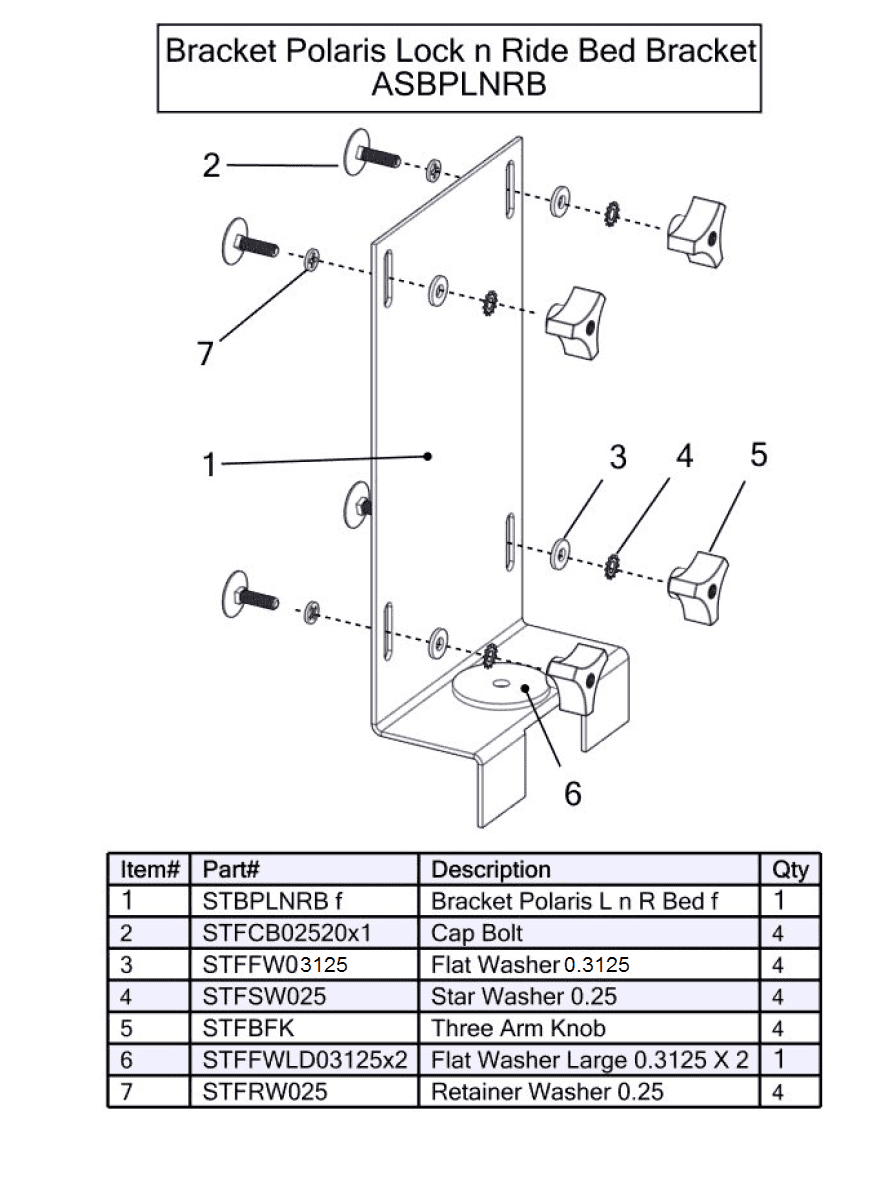 Bracket Polaris Lock n Ride Bed Bracket
ASBPLNRB

2

7

1

3

4

5

6

| Item# | Part# | Description | Qty |
|---|---|---|---|
| 1 | STBPLNRB f | Bracket Polaris L n R Bed f | 1 |
| 2 | STFCB02520x1 | Cap Bolt | 4 |
| 3 | STFFW03125 | Flat Washer 0.3125 | 4 |
| 4 | STFSW025 | Star Washer 0.25 | 4 |
| 5 | STFBFK | Three Arm Knob | 4 |
| 6 | STFFWLD03125x2 | Flat Washer Large 0.3125 X 2 | 1 |
| 7 | STFRW025 | Retainer Washer 0.25 | 4 |